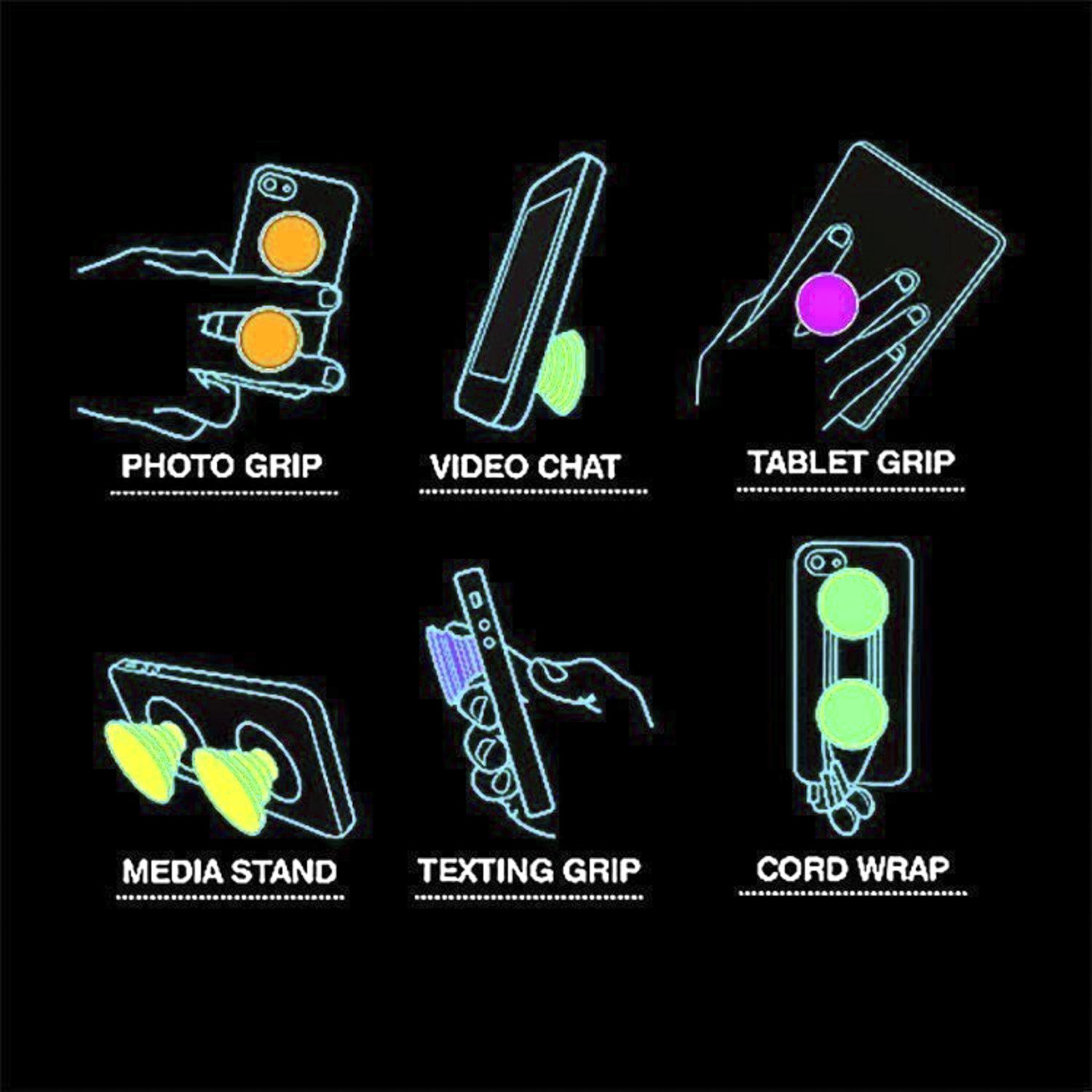 PHOTO GRIP

VIDEO CHAT

TABLET GRIP

MEDIA STAND

TEXTING GRIP

CORD WRAP